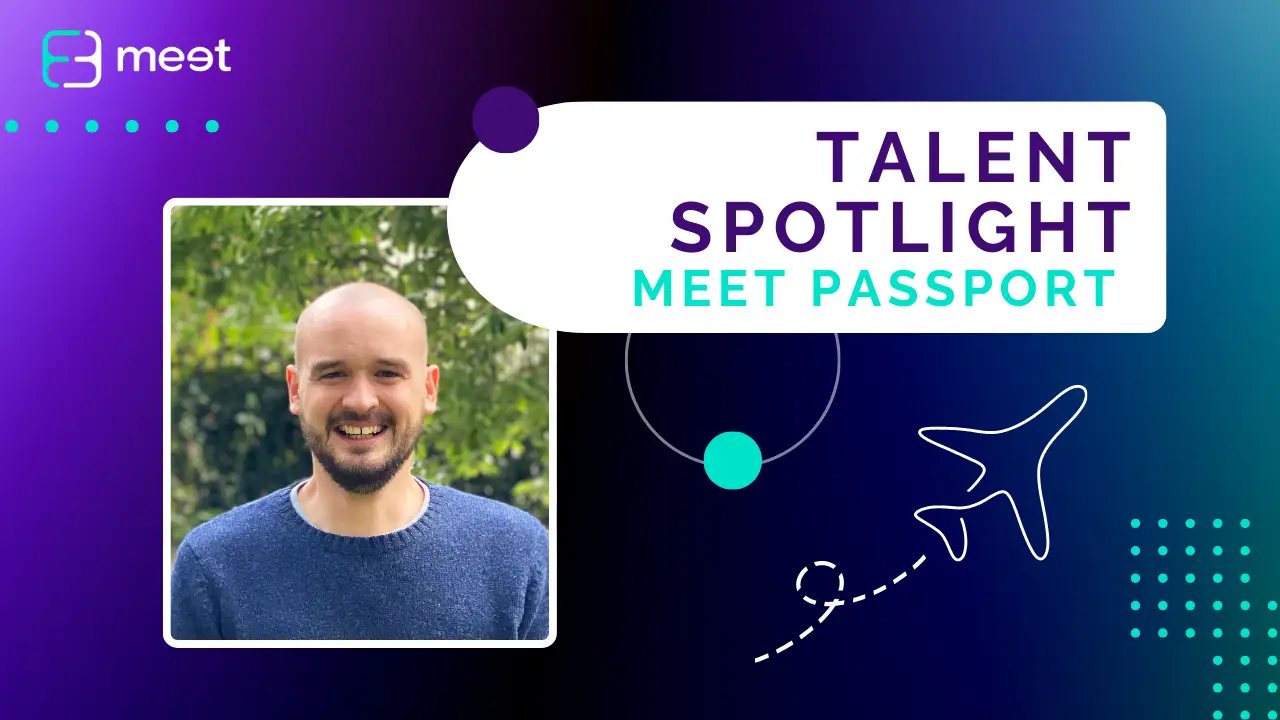 meet

TALENT SPOTLIGHT
MEET PASSPORT