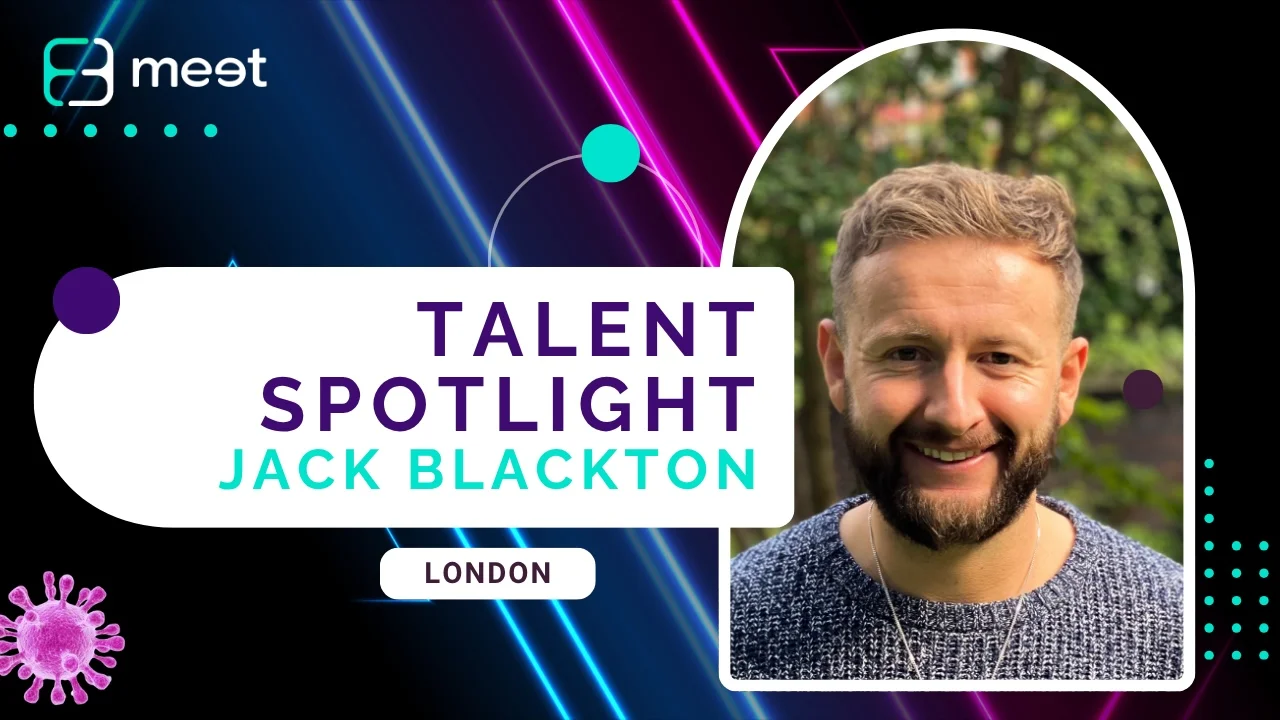 meet

TALENT SPOTLIGHT
JACK BLACKTON

LONDON