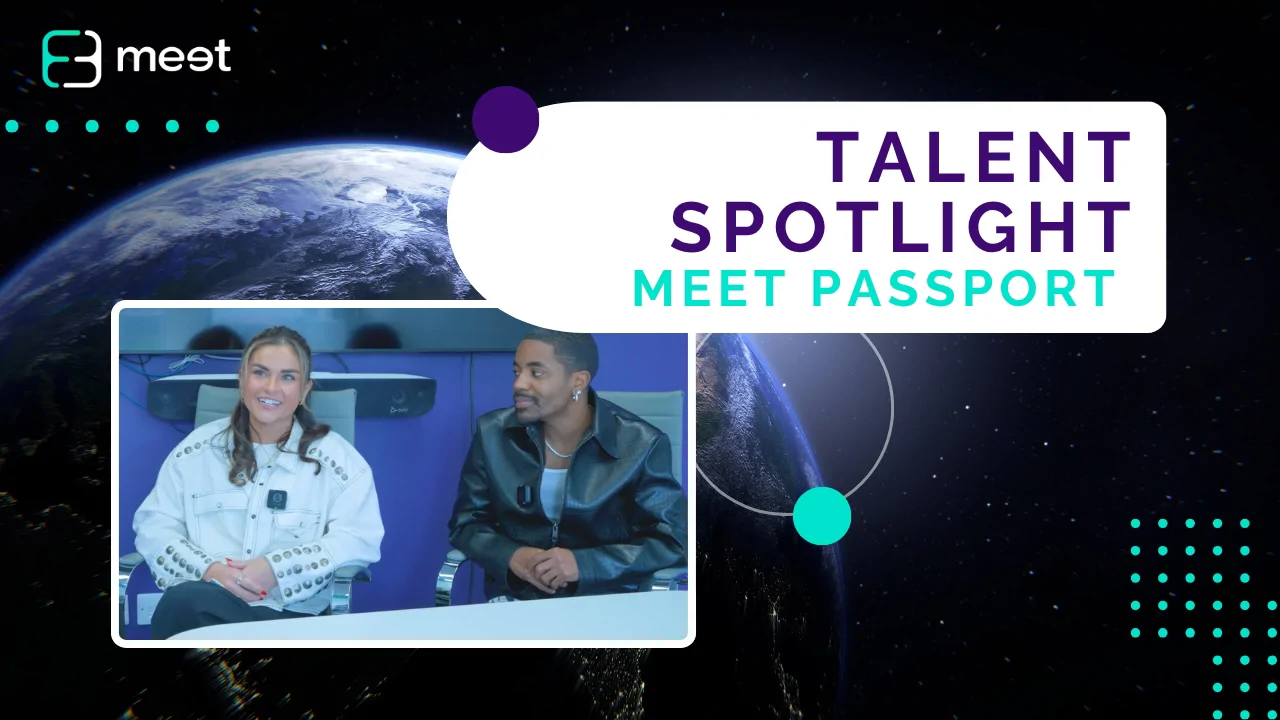 meet

TALENT SPOTLIGHT

MEET PASSPORT